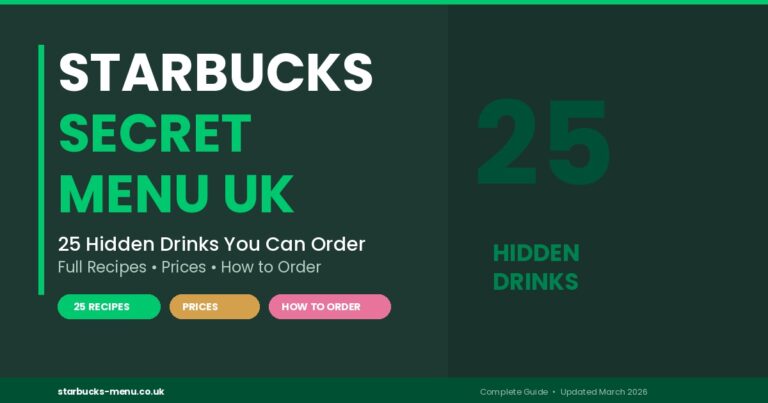 STARBUCKS
SECRET
MENU UK

25 Hidden Drinks You Can Order
Full Recipes • Prices • How to Order

25 RECIPES
PRICES
HOW TO ORDER

25

HIDDEN
DRINKS

starbucks-menu.co.uk

Complete Guide • Updated March 2026